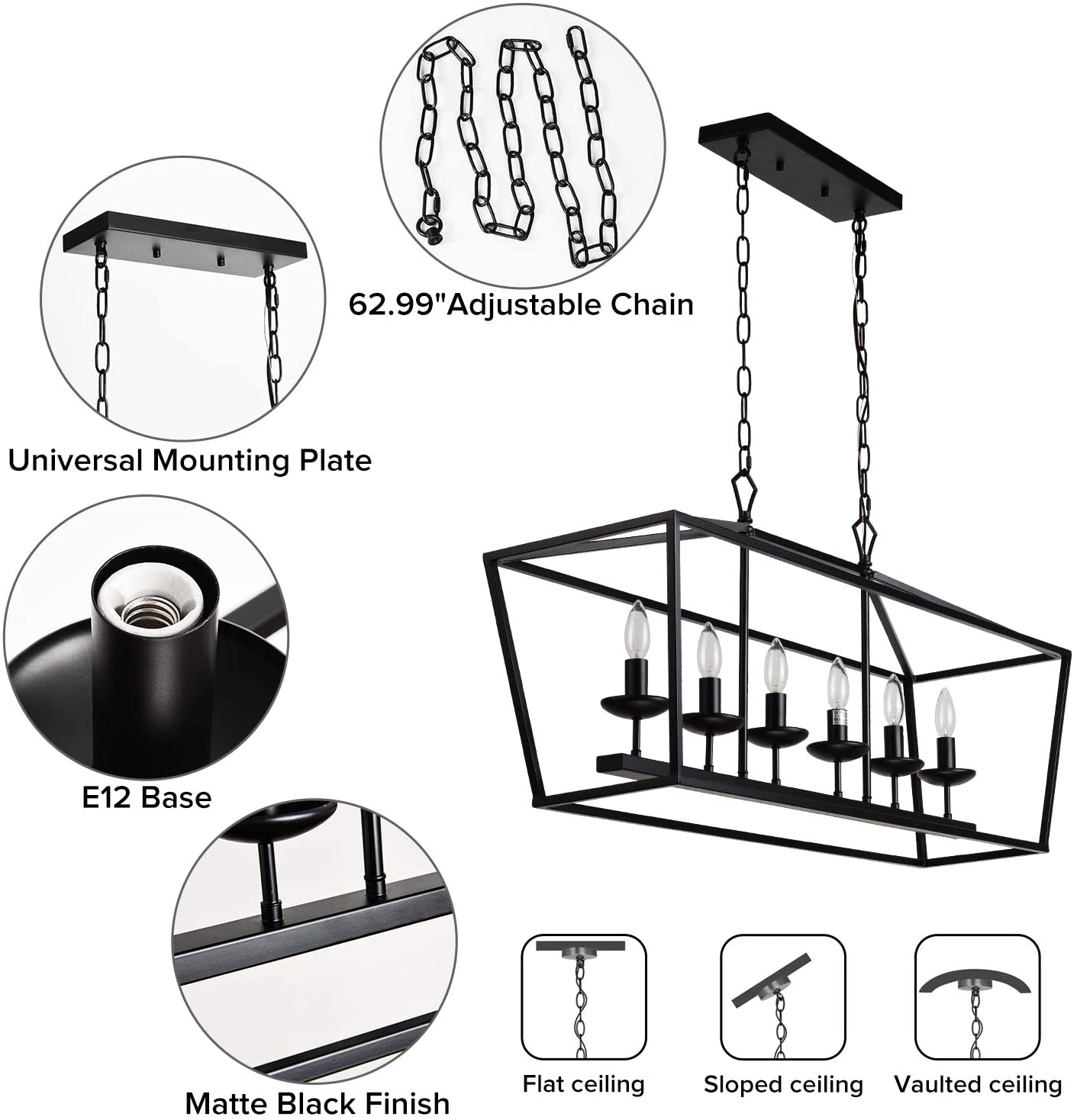 62.99"Adjustable Chain

Universal Mounting Plate

E12 Base

Matte Black Finish

Flat ceiling

Sloped ceiling

Vaulted ceiling